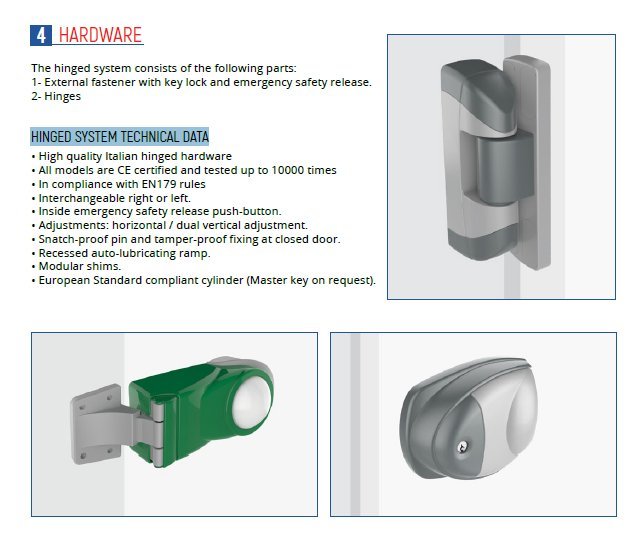 4 HARDWARE

The hinged system consists of the following parts:
1- External fastener with key lock and emergency safety release.
2- Hinges

HINGED SYSTEM TECHNICAL DATA
• High quality Italian hinged hardware
• All models are CE certified and tested up to 10000 times
• In compliance with EN179 rules
• Interchangeable right or left.
• Inside emergency safety release push-button.
• Adjustments: horizontal / dual vertical adjustment.
• Snatch-proof pin and tamper-proof fixing at closed door.
• Recessed auto-lubricating ramp.
• Modular shims.
• European Standard compliant cylinder (Master key on request).